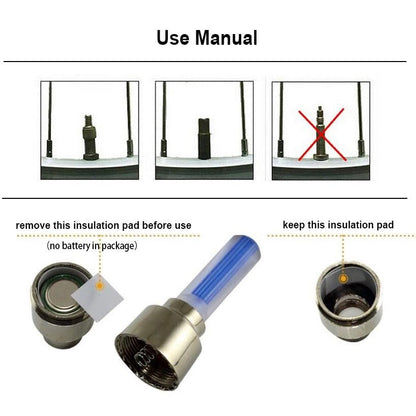 Use Manual

remove this insulation pad before use

(no battery in package)

keep this insulation pad