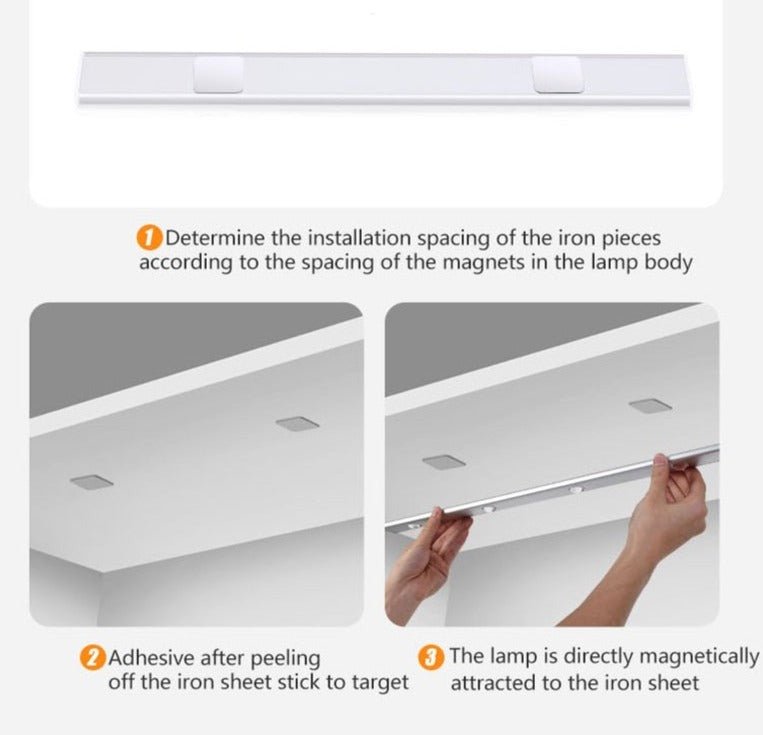 1 Determine the installation spacing of the iron pieces according to the spacing of the magnets in the lamp body

2 Adhesive after peeling off the iron sheet stick to target

3 The lamp is directly magnetically attracted to the iron sheet