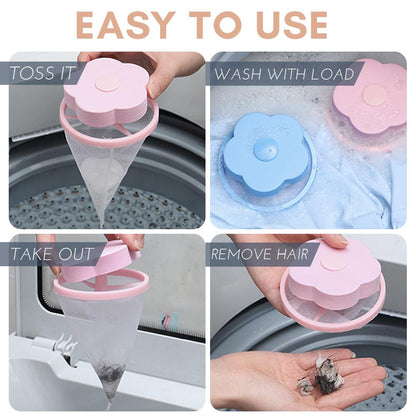 EASY TO USE

TOSS IT

WASH WITH LOAD

TAKE OUT

REMOVE HAIR