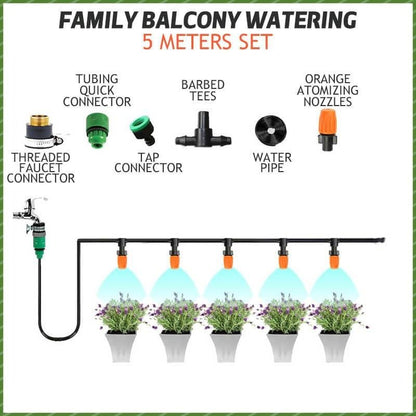 FAMILY BALCONY WATERING
5 METERS SET

TUBING QUICK CONNECTOR

BARBED TEES

ORANGE ATOMIZING NOZZLES

THREADED FAUCET CONNECTOR

TAP CONNECTOR

WATER PIPE