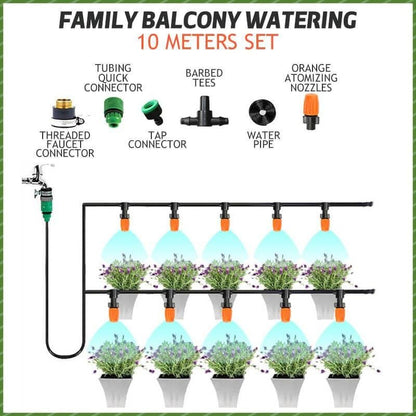 FAMILY BALCONY WATERING
10 METERS SET

TUBING QUICK CONNECTOR

BARBED TEES

ORANGE ATOMIZING NOZZLES

THREADED FAUCET CONNECTOR

TAP CONNECTOR

WATER PIPE