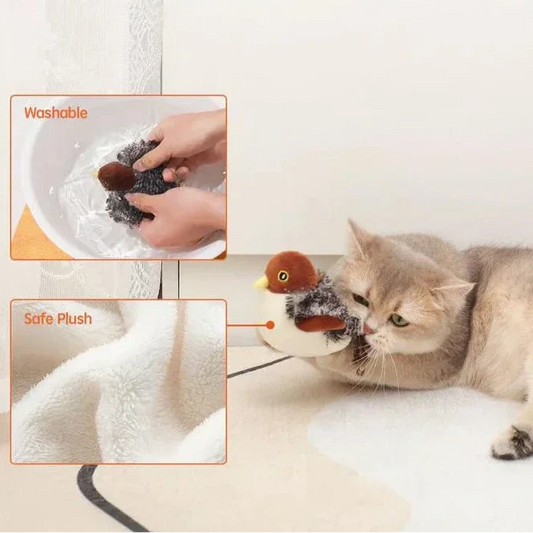 Washable

Safe Plush