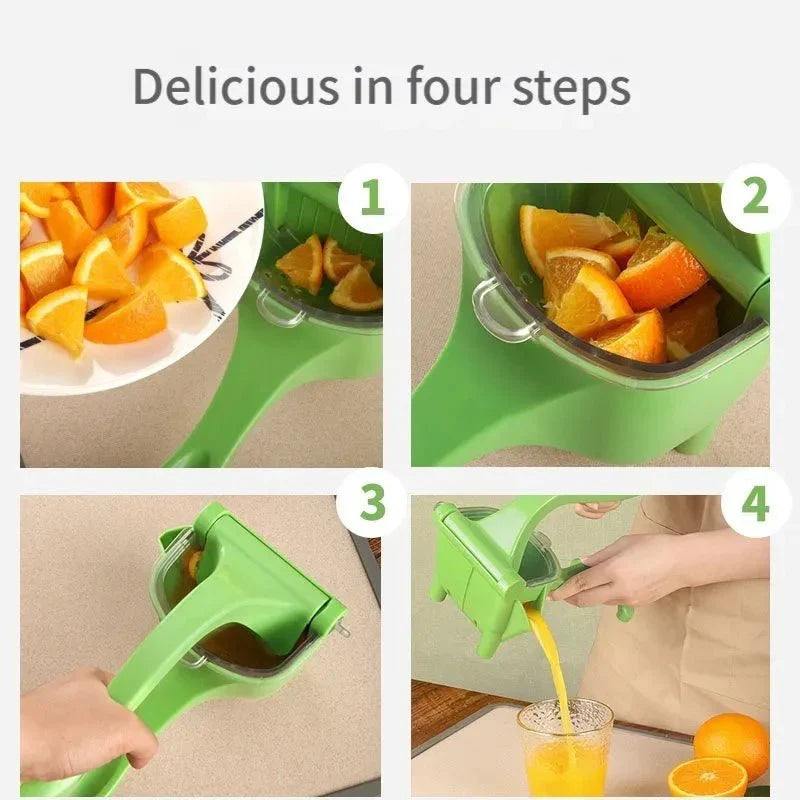 Delicious in four steps

1

2

3

4