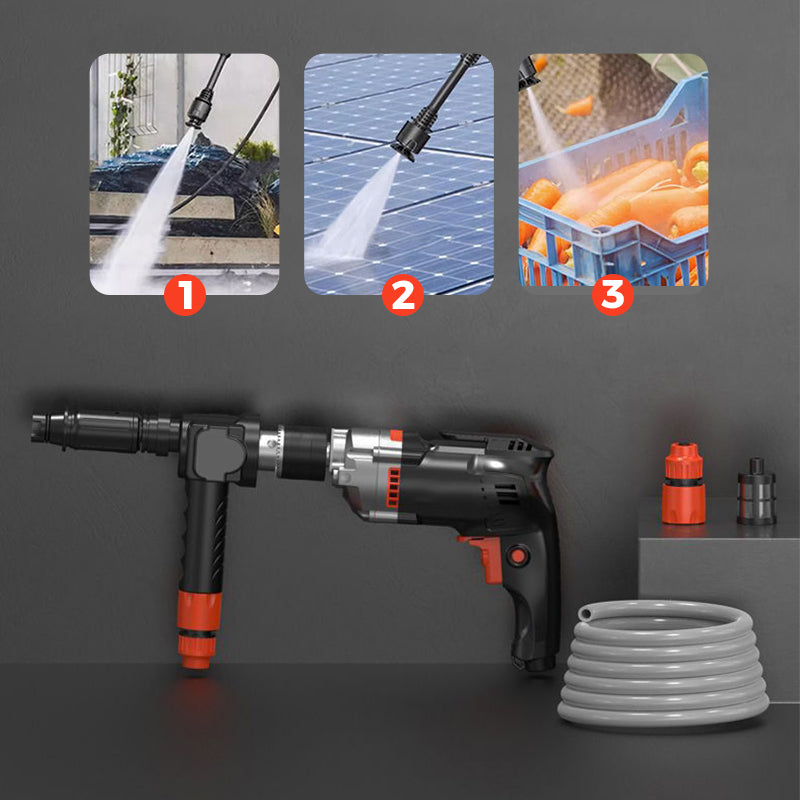 1
2
3