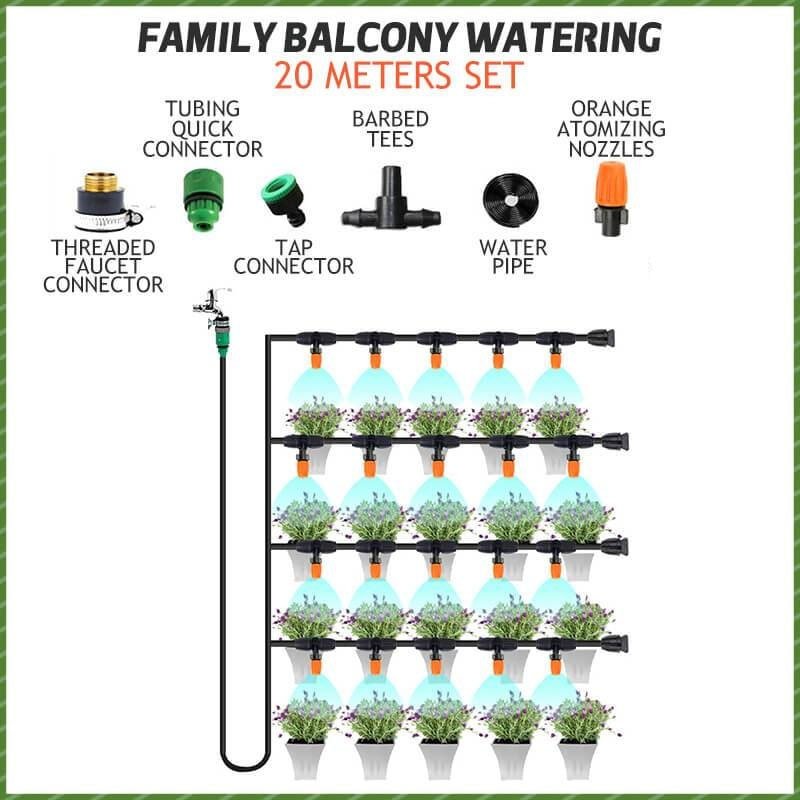 FAMILY BALCONY WATERING
20 METERS SET

TUBING QUICK CONNECTOR

BARBED TEES

ORANGE ATOMIZING NOZZLES

THREADED FAUCET CONNECTOR

TAP CONNECTOR

WATER PIPE